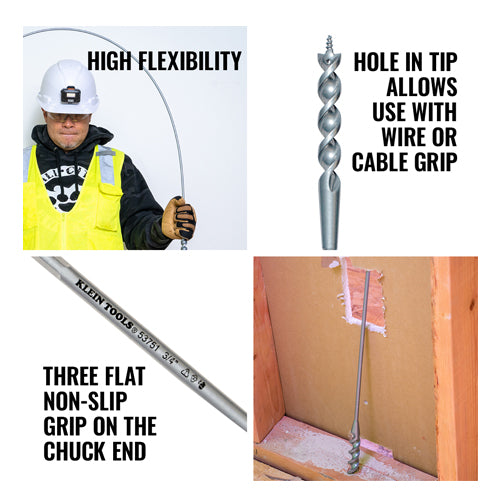 HIGH FLEXIBILITY

HOLE IN TIP ALLOWS USE WITH WIRE OR CABLE GRIP

KLEIN TOOLS® 53751 3/4"

THREE FLAT NON-SLIP GRIP ON THE CHUCK END