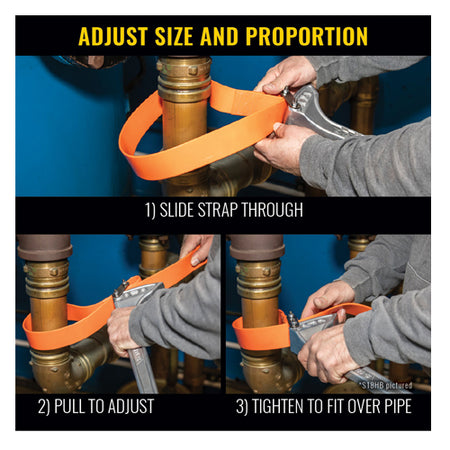 ADJUST SIZE AND PROPORTION

1) SLIDE STRAP THROUGH

*S18HB pictured

2) PULL TO ADJUST

3) TIGHTEN TO FIT OVER PIPE