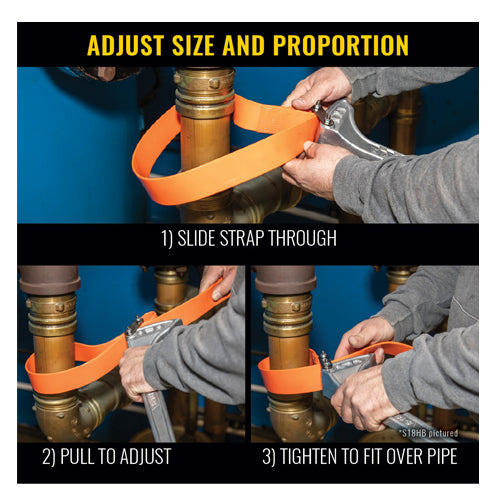 ADJUST SIZE AND PROPORTION

1) SLIDE STRAP THROUGH

2) PULL TO ADJUST

*S18HB pictured

3) TIGHTEN TO FIT OVER PIPE